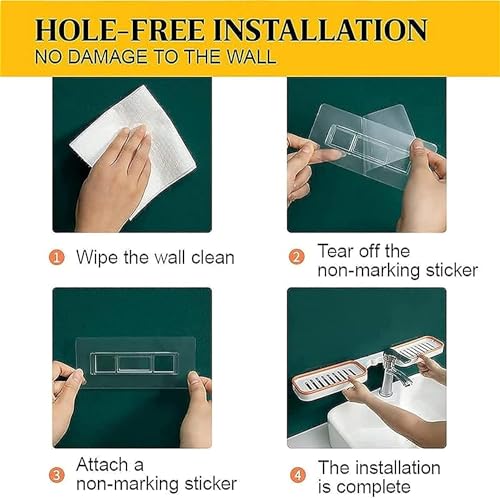 HOLE-FREE INSTALLATION
NO DAMAGE TO THE WALL

1 Wipe the wall clean

2 Tear off the non-marking sticker

3 Attach a non-marking sticker

4 The installation is complete