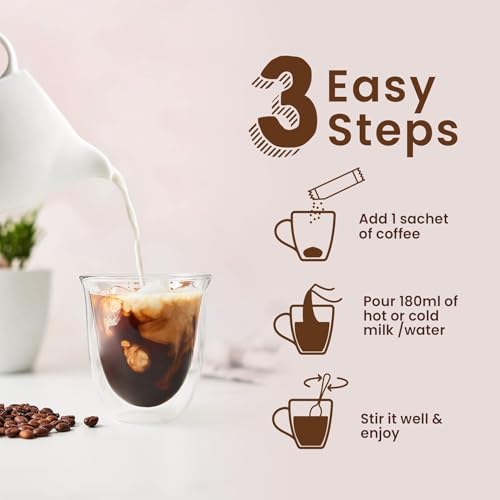 3 Easy Steps

Add 1 sachet of coffee

Pour 180ml of hot or cold milk /water

Stir it well & enjoy