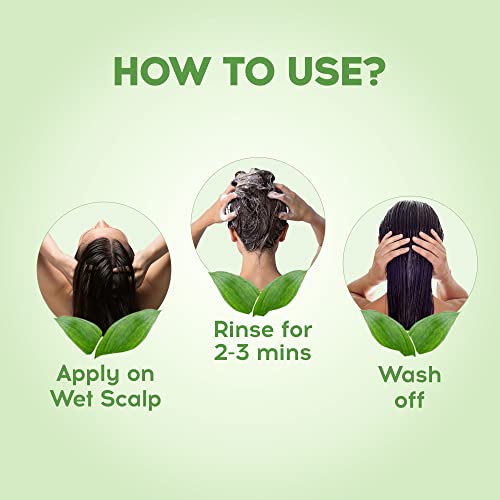 HOW TO USE?

Apply on Wet Scalp

Rinse for 2-3 mins

Wash off