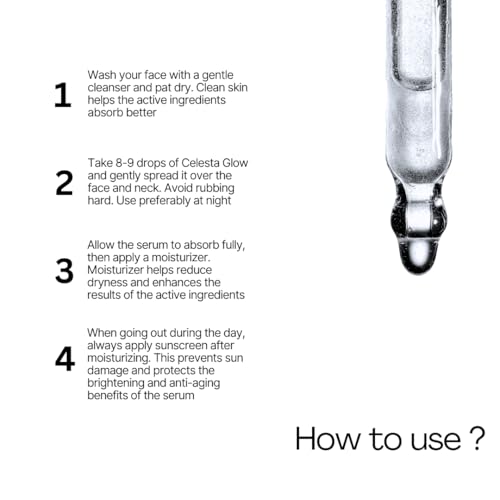 1
Wash your face with a gentle cleanser and pat dry. Clean skin helps the active ingredients absorb better

2
Take 8-9 drops of Celesta Glow and gently spread it over the face and neck. Avoid rubbing hard. Use preferably at night

3
Allow the serum to absorb fully, then apply a moisturizer. Moisturizer helps reduce dryness and enhances the results of the active ingredients

4
When going out during the day, always apply sunscreen after moisturizing. This prevents sun damage and protects the brightening and anti-aging benefits of the serum

How to use ?