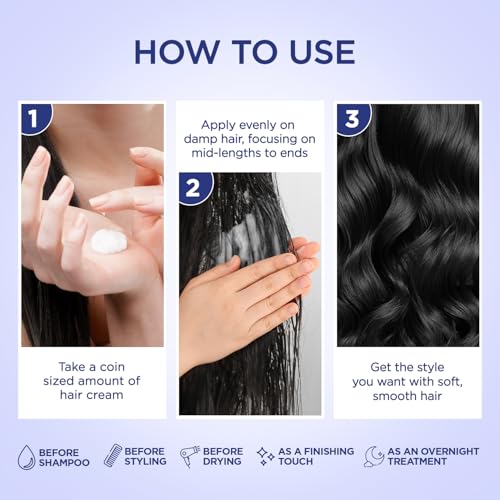 HOW TO USE

1

Take a coin sized amount of hair cream

Apply evenly on damp hair, focusing on mid-lengths to ends

2

3

Get the style you want with soft, smooth hair

BEFORE SHAMPOO

BEFORE STYLING

BEFORE DRYING

AS A FINISHING TOUCH

AS AN OVERNIGHT TREATMENT