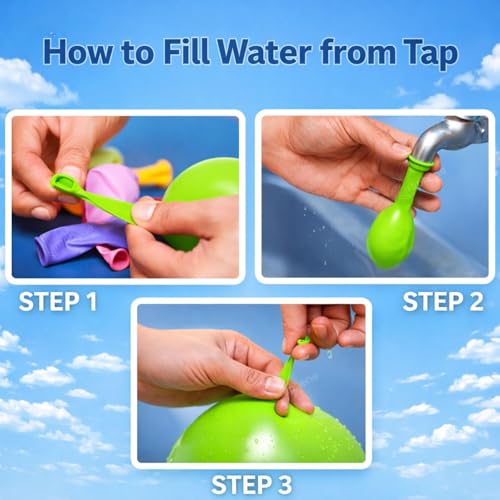 How to Fill Water from Tap

STEP 1

STEP 2

STEP 3